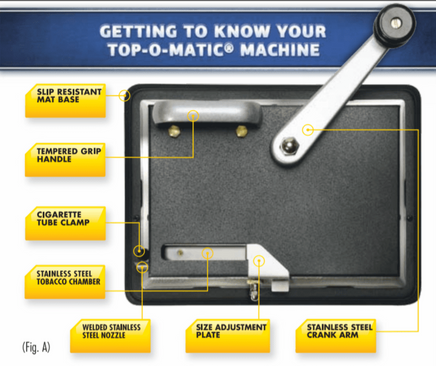 GETTING TO KNOW YOUR TOP-O-MATIC® MACHINE

SLIP RESISTANT MAT BASE

TEMPERED GRIP HANDLE

CIGARETTE TUBE CLAMP

STAINLESS STEEL TOBACCO CHAMBER

WELDED STAINLESS STEEL NOZZLE

SIZE ADJUSTMENT PLATE

STAINLESS STEEL CRANK ARM

(Fig. A)